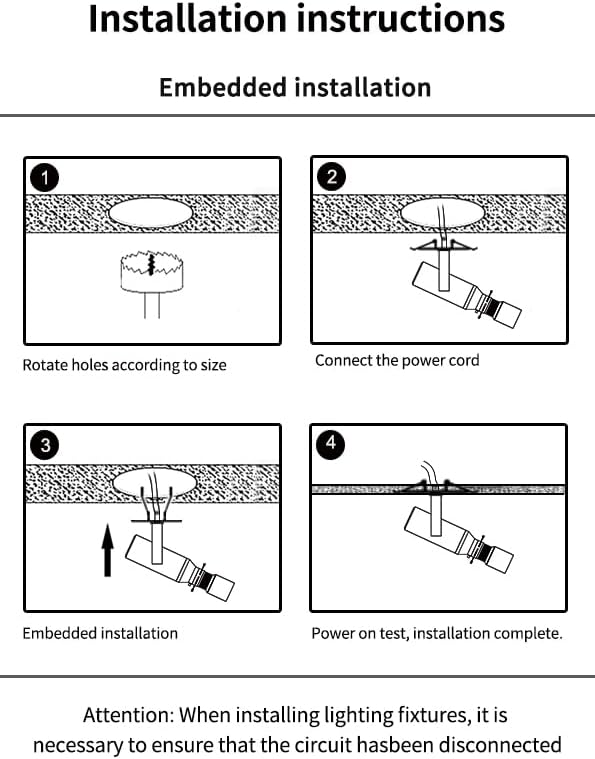 Installation instructions

Embedded installation

1

Rotate holes according to size

2

Connect the power cord

3

Embedded installation

4

Power on test, installation complete.

Attention: When installing lighting fixtures, it is necessary to ensure that the circuit hasbeen disconnected