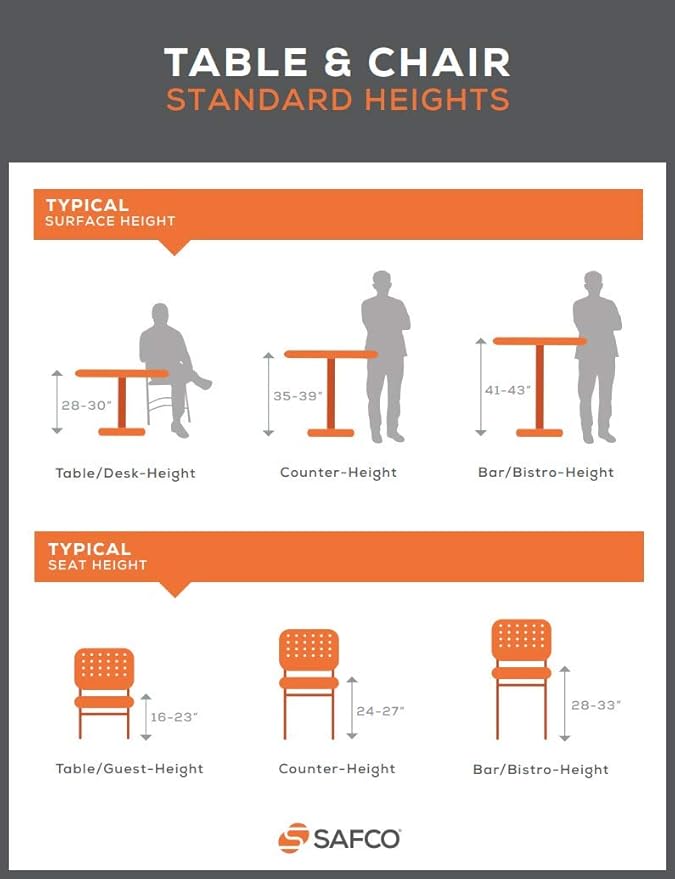 TABLE & CHAIR
STANDARD HEIGHTS

TYPICAL
SURFACE HEIGHT

28-30"
Table/Desk-Height

35-39"
Counter-Height

41-43"
Bar/Bistro-Height

TYPICAL
SEAT HEIGHT

16-23"
Table/Guest-Height

24-27"
Counter-Height

28-33"
Bar/Bistro-Height

SAFCO