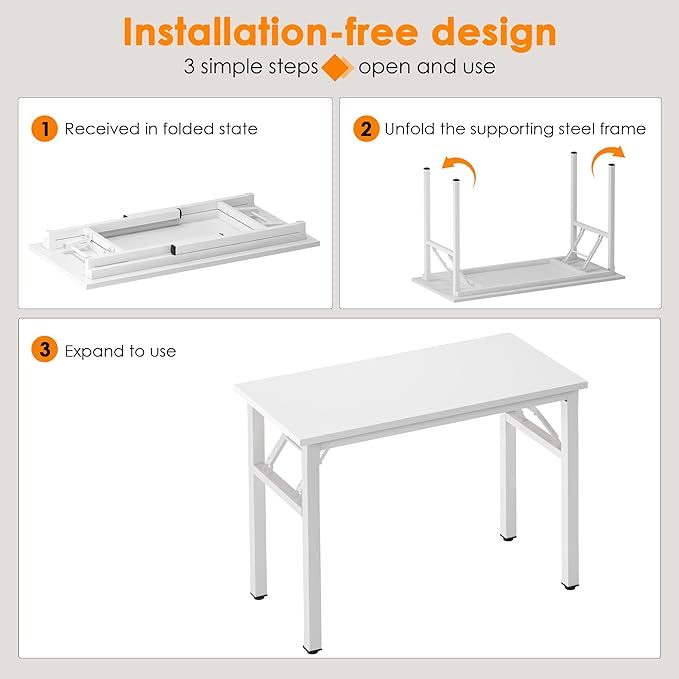 Installation-free design
3 simple steps open and use

1 Received in folded state

2 Unfold the supporting steel frame

3 Expand to use