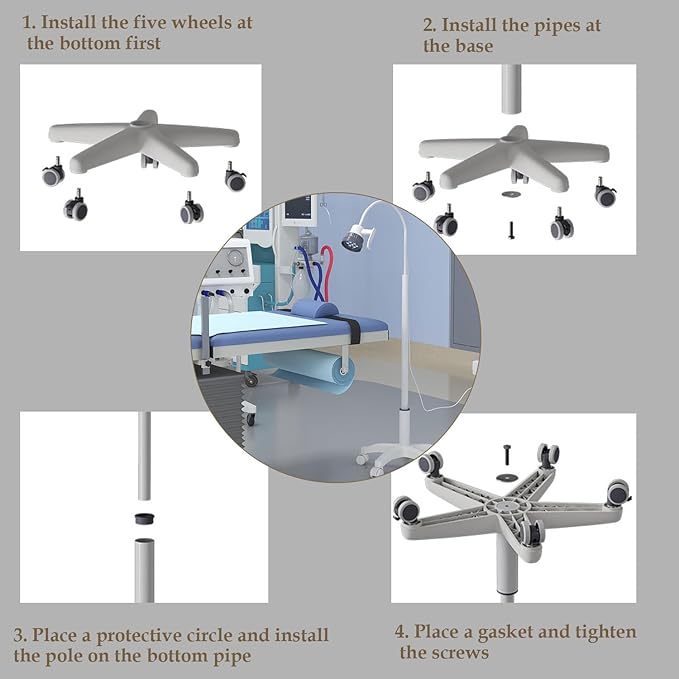 1. Install the five wheels at the bottom first

2. Install the pipes at the base

3. Place a protective circle and install the pole on the bottom pipe

4. Place a gasket and tighten the screws