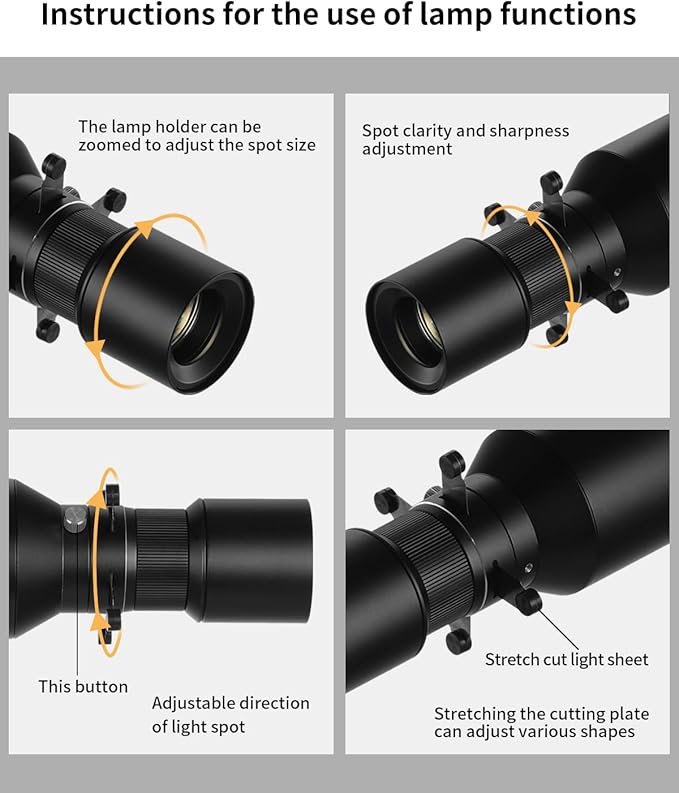 Instructions for the use of lamp functions

The lamp holder can be zoomed to adjust the spot size

Spot clarity and sharpness adjustment

This button

Adjustable direction of light spot

Stretch cut light sheet

Stretching the cutting plate can adjust various shapes