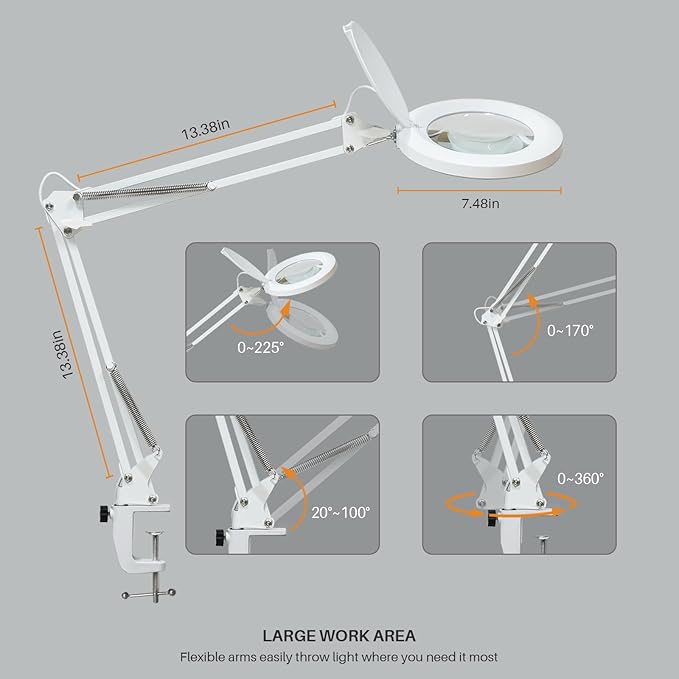 13.38in

7.48in

13.38in

0~225°

0~170°

20°~100°

0~360°

LARGE WORK AREA

Flexible arms easily throw light where you need it most