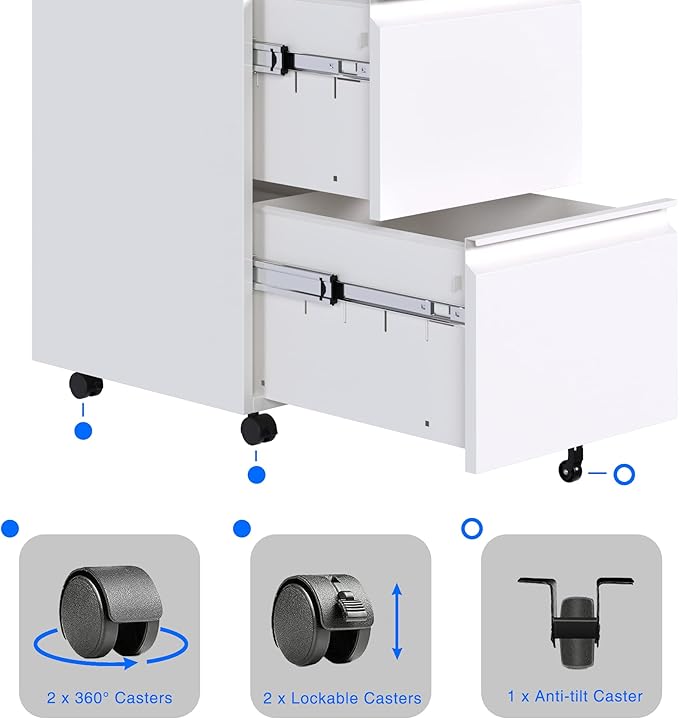 2 x 360° Casters

2 x Lockable Casters

1 x Anti-tilt Caster