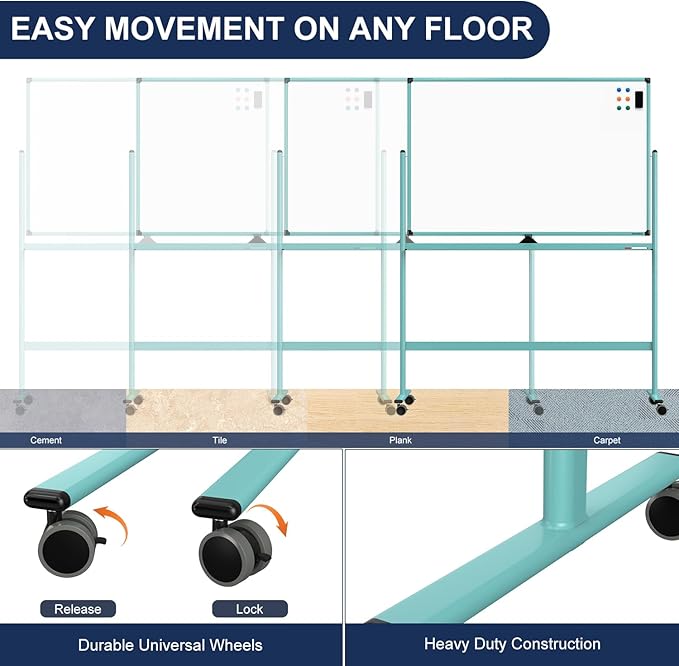 EASY MOVEMENT ON ANY FLOOR

Cement Tile Plank Carpet

Release Lock

Durable Universal Wheels

Heavy Duty Construction