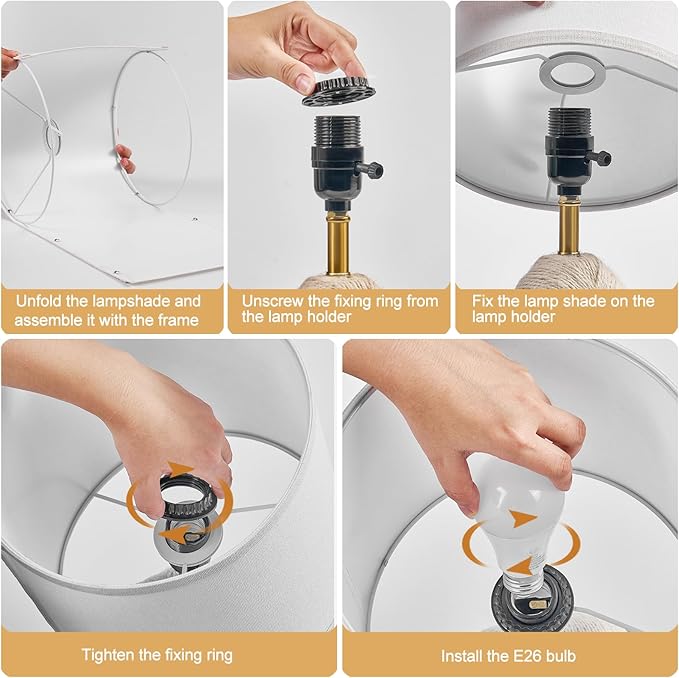 Unfold the lampshade and assemble it with the frame

Unscrew the fixing ring from the lamp holder

Fix the lamp shade on the lamp holder

Tighten the fixing ring

Install the E26 bulb