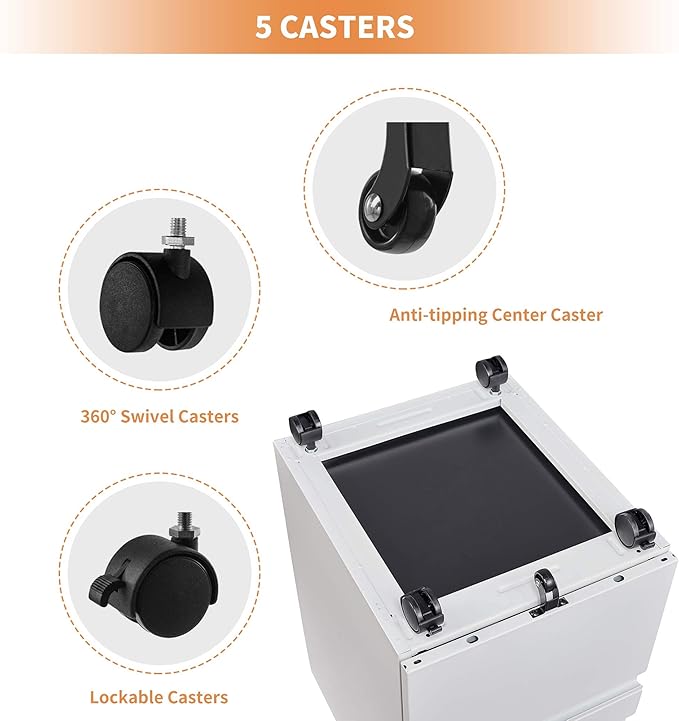 5 CASTERS

Anti-tipping Center Caster

360° Swivel Casters

Lockable Casters