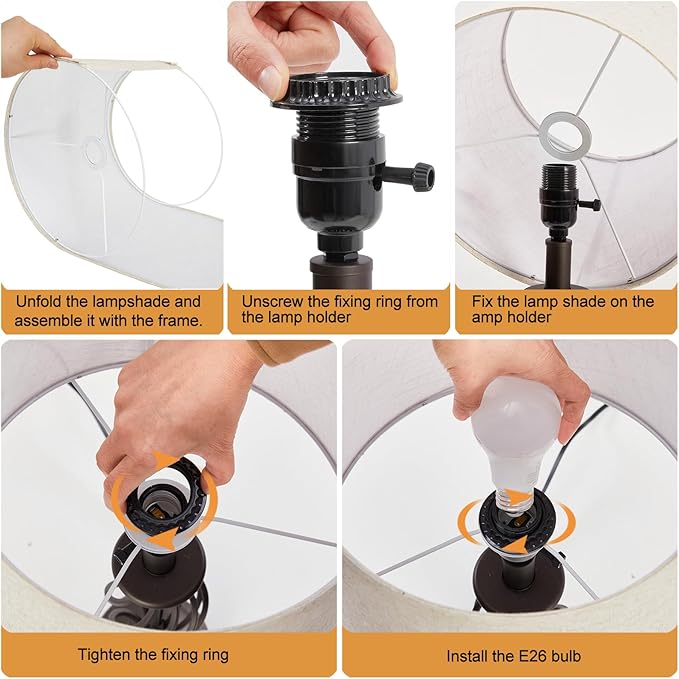 Unfold the lampshade and assemble it with the frame.

Unscrew the fixing ring from the lamp holder

Fix the lamp shade on the amp holder

Tighten the fixing ring

Install the E26 bulb