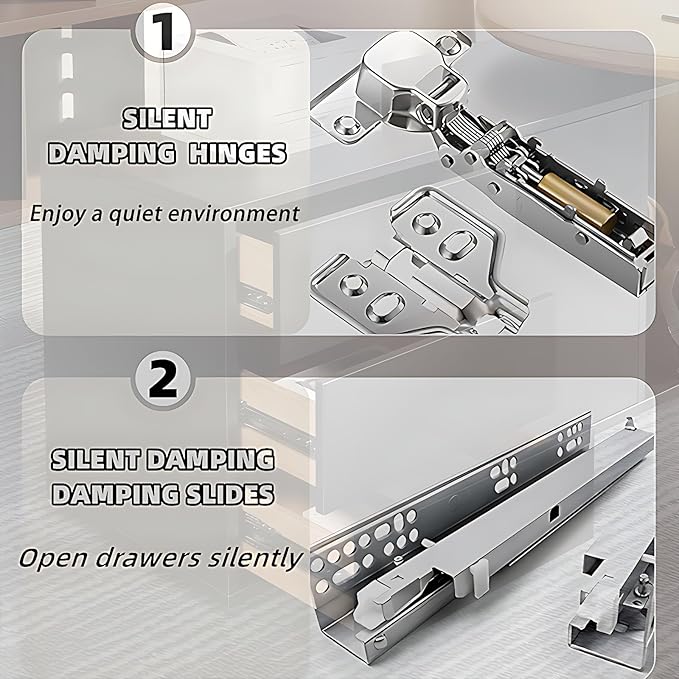 1

SILENT DAMPING HINGES

Enjoy a quiet environment

2

SILENT DAMPING DAMPING SLIDES

Open drawers silently