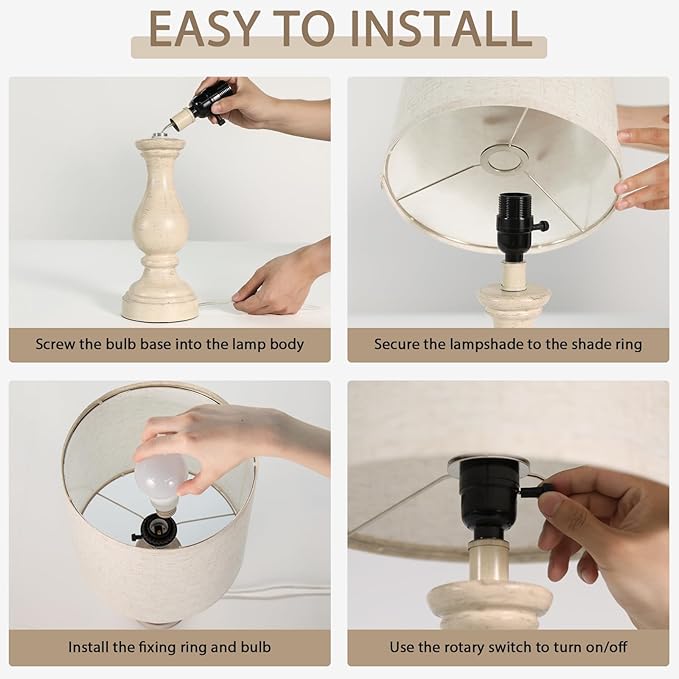 EASY TO INSTALL

Screw the bulb base into the lamp body

Secure the lampshade to the shade ring

Install the fixing ring and bulb

Use the rotary switch to turn on/off