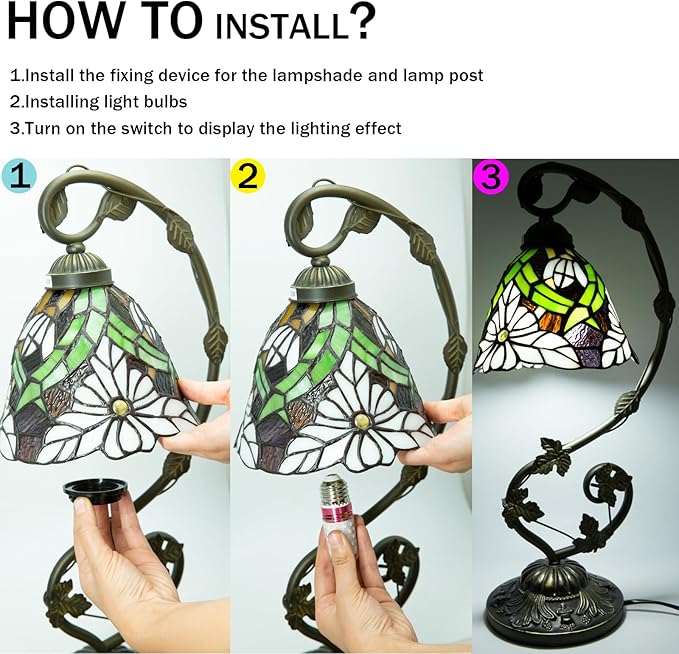 HOW TO INSTALL?

1.Install the fixing device for the lampshade and lamp post
2.Installing light bulbs
3.Turn on the switch to display the lighting effect

1

2

3