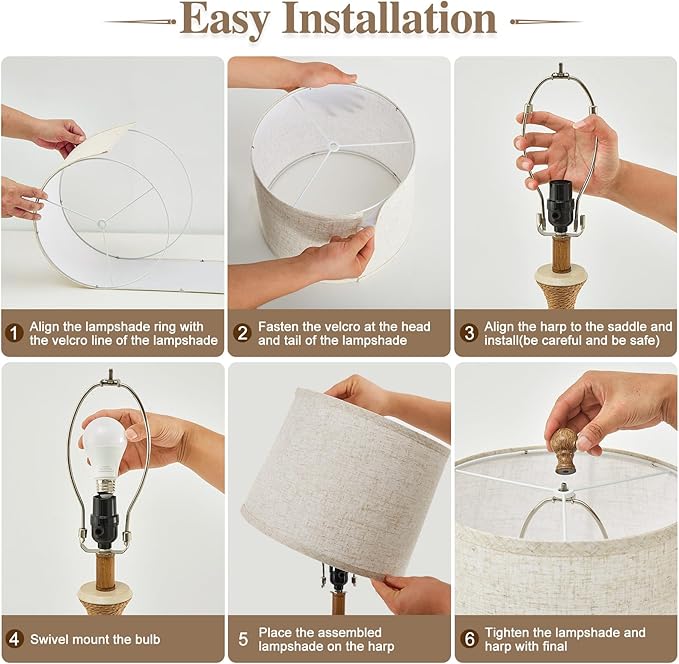 Easy Installation

1 Align the lampshade ring with the velcro line of the lampshade

2 Fasten the velcro at the head and tail of the lampshade

3 Align the harp to the saddle and install(be careful and be safe)

4 Swivel mount the bulb

5 Place the assembled lampshade on the harp

6 Tighten the lampshade and harp with final