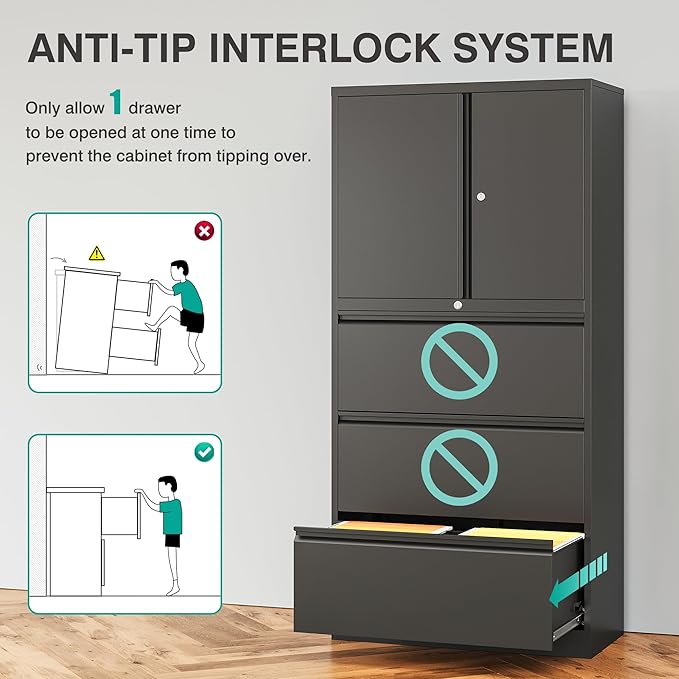 ANTI-TIP INTERLOCK SYSTEM

Only allow 1 drawer to be opened at one time to prevent the cabinet from tipping over.