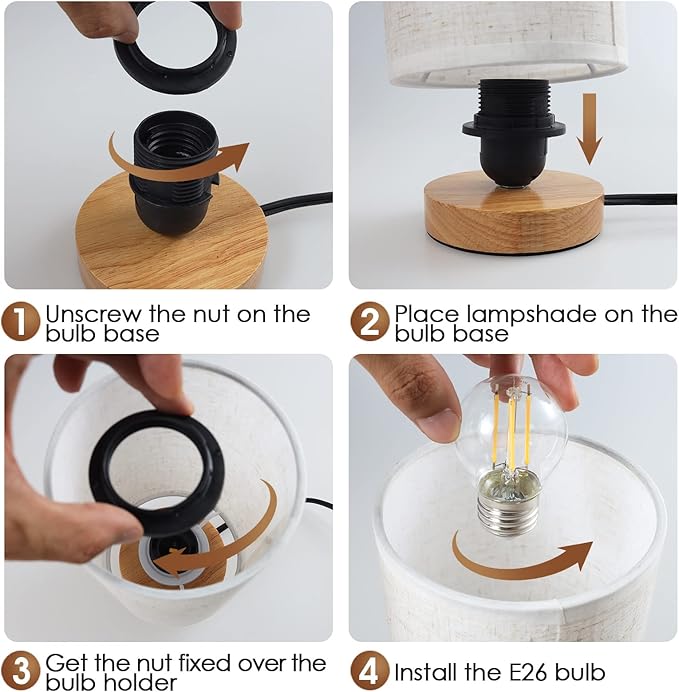 1 Unscrew the nut on the bulb base

2 Place lampshade on the bulb base

3 Get the nut fixed over the bulb holder

4 Install the E26 bulb