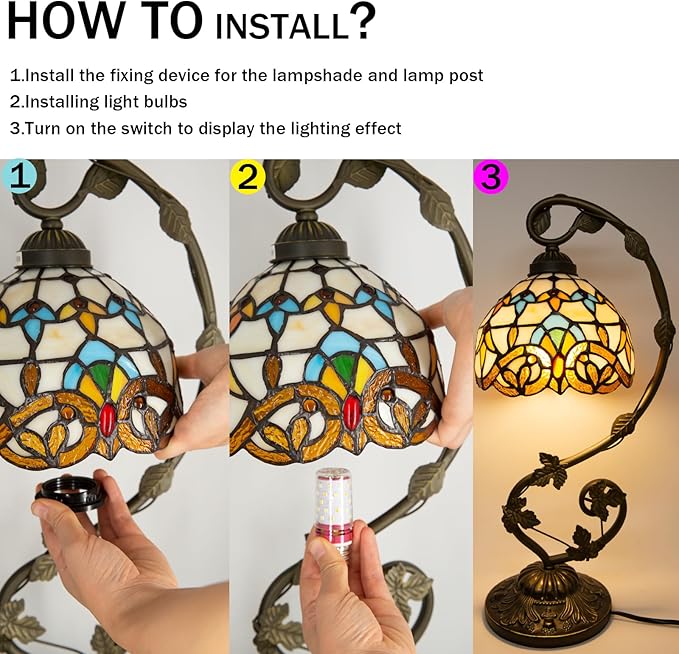 HOW TO INSTALL?

1.Install the fixing device for the lampshade and lamp post
2.Installing light bulbs
3.Turn on the switch to display the lighting effect

1

2

3