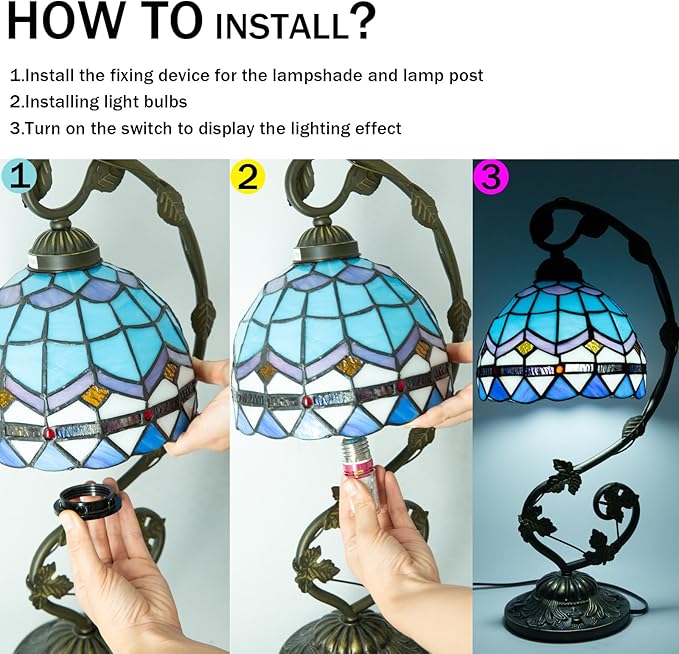 HOW TO INSTALL?

1.Install the fixing device for the lampshade and lamp post
2.Installing light bulbs
3.Turn on the switch to display the lighting effect

1

2

3