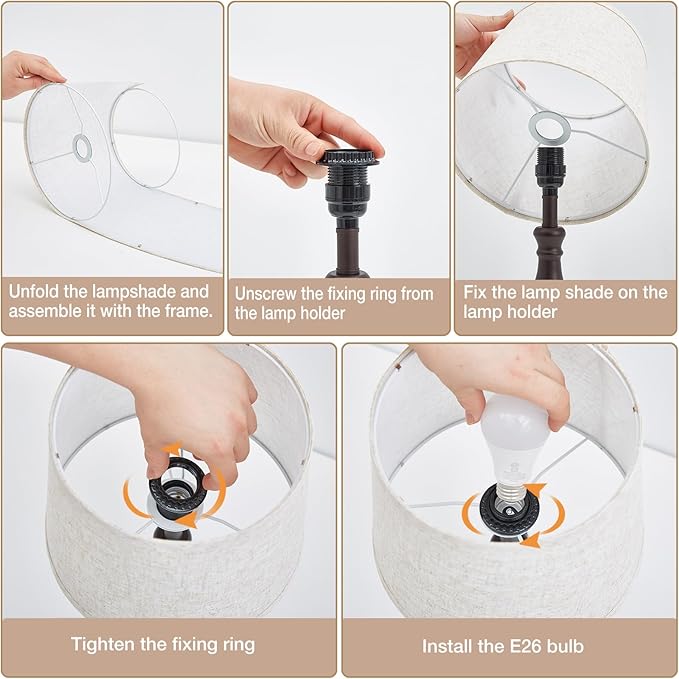 Unfold the lampshade and assemble it with the frame.

Unscrew the fixing ring from the lamp holder

Fix the lamp shade on the lamp holder

Tighten the fixing ring

Install the E26 bulb