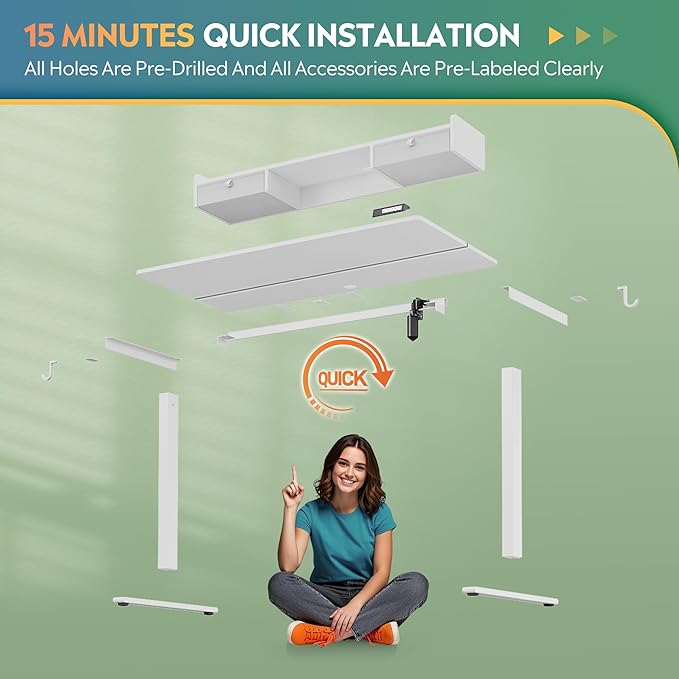 15 MINUTES QUICK INSTALLATION

All Holes Are Pre-Drilled And All Accessories Are Pre-Labeled Clearly

QUICK