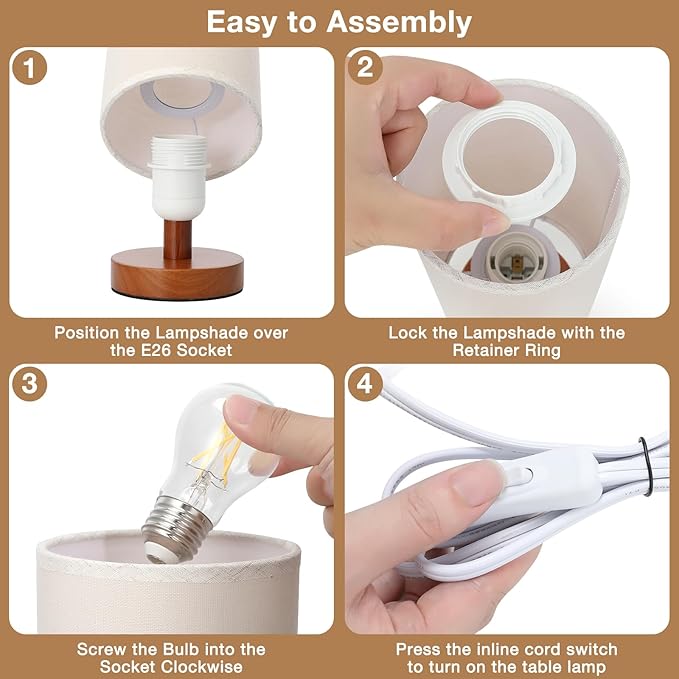 Easy to Assembly

1

Position the Lampshade over the E26 Socket

2

Lock the Lampshade with the Retainer Ring

3

Screw the Bulb into the Socket Clockwise

4

Press the inline cord switch to turn on the table lamp