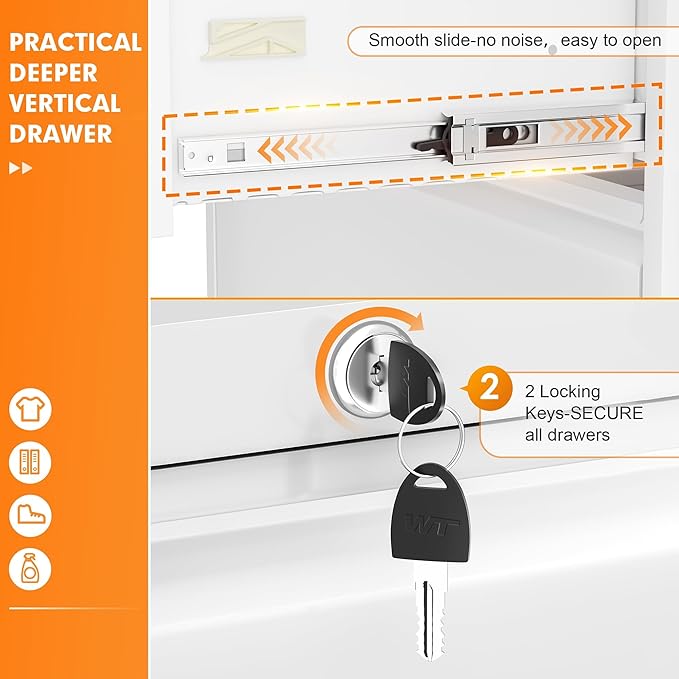 PRACTICAL DEEPER VERTICAL DRAWER

Smooth slide-no noise, easy to open

2

2 Locking Keys-SECURE all drawers

WT