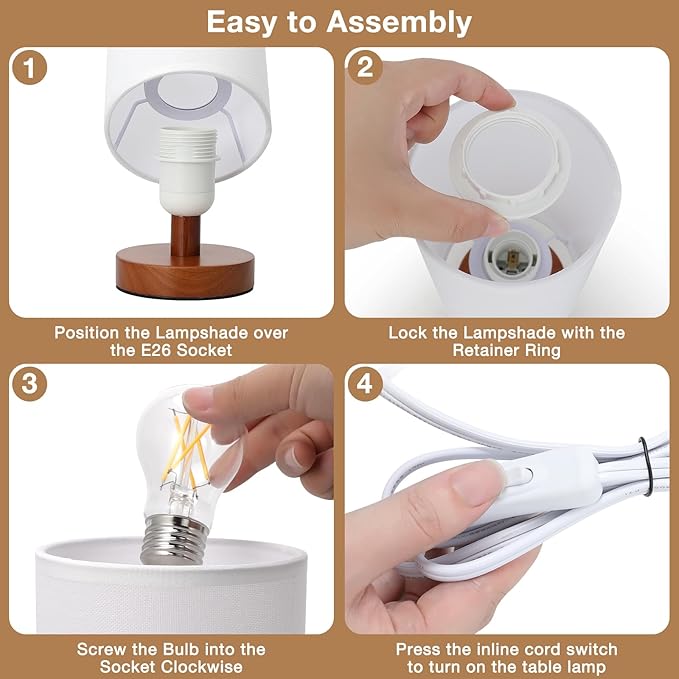 Easy to Assembly

1

Position the Lampshade over the E26 Socket

2

Lock the Lampshade with the Retainer Ring

3

Screw the Bulb into the Socket Clockwise

4

Press the inline cord switch to turn on the table lamp