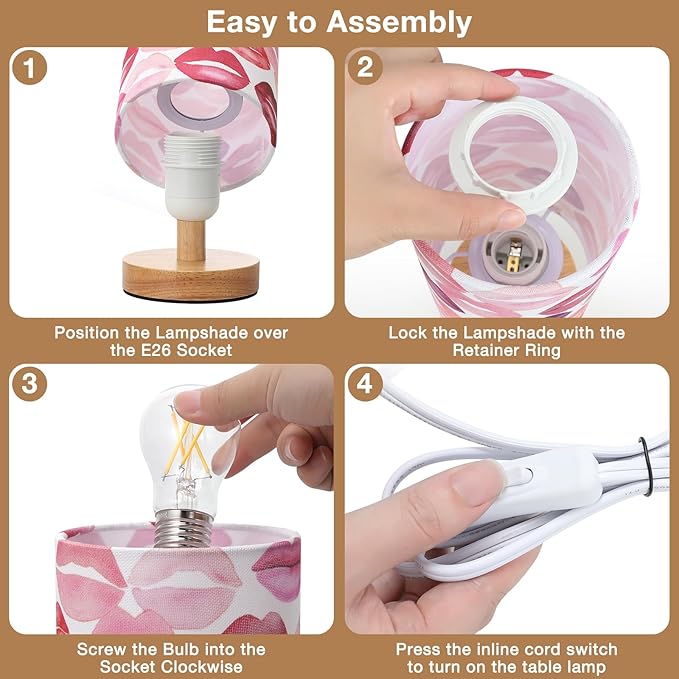 Easy to Assembly

1

Position the Lampshade over the E26 Socket

2

Lock the Lampshade with the Retainer Ring

3

Screw the Bulb into the Socket Clockwise

4

Press the inline cord switch to turn on the table lamp