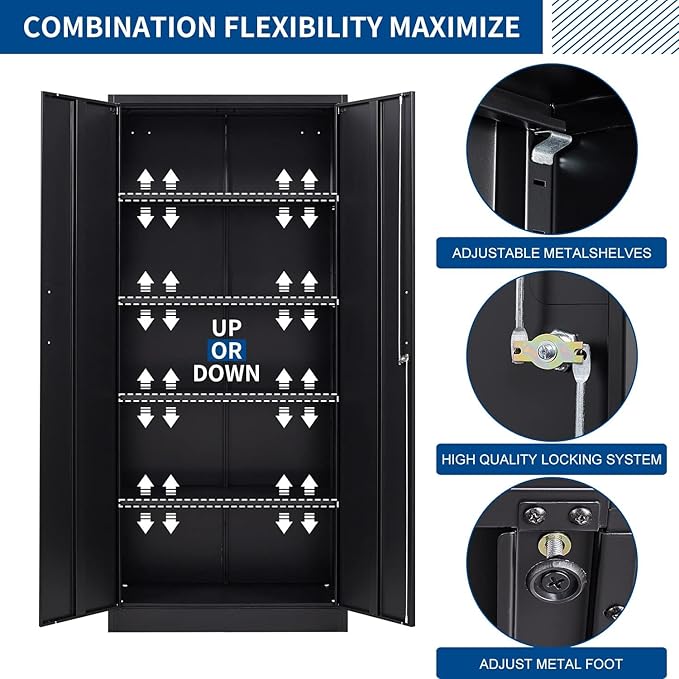 COMBINATION FLEXIBILITY MAXIMIZE

UP
OR
DOWN

ADJUSTABLE METALSHELVES

HIGH QUALITY LOCKING SYSTEM

ADJUST METAL FOOT