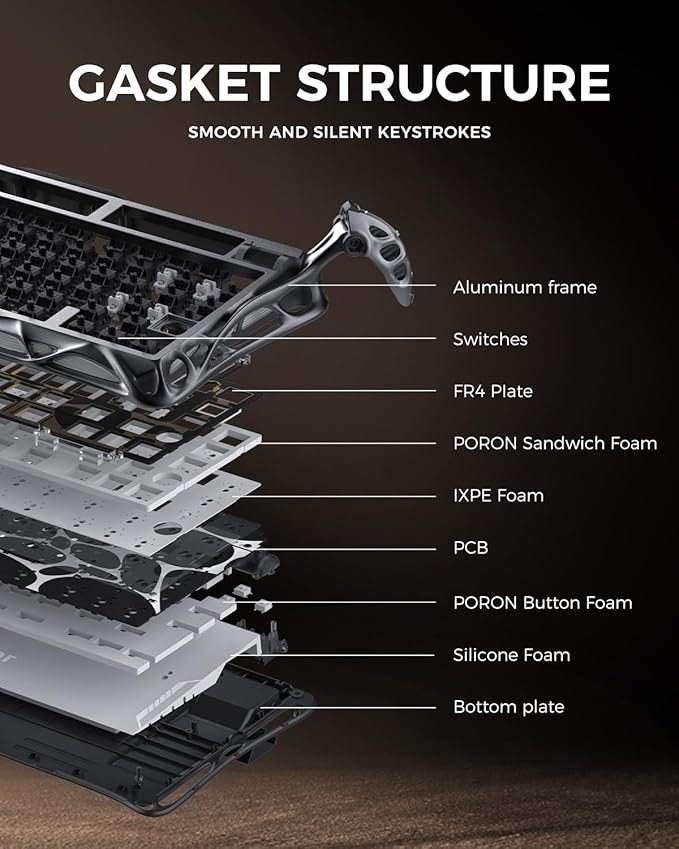 GASKET STRUCTURE

SMOOTH AND SILENT KEYSTROKES

Aluminum frame

Switches

FR4 Plate

PORON Sandwich Foam

IXPE Foam

PCB

PORON Button Foam

Silicone Foam

Bottom plate