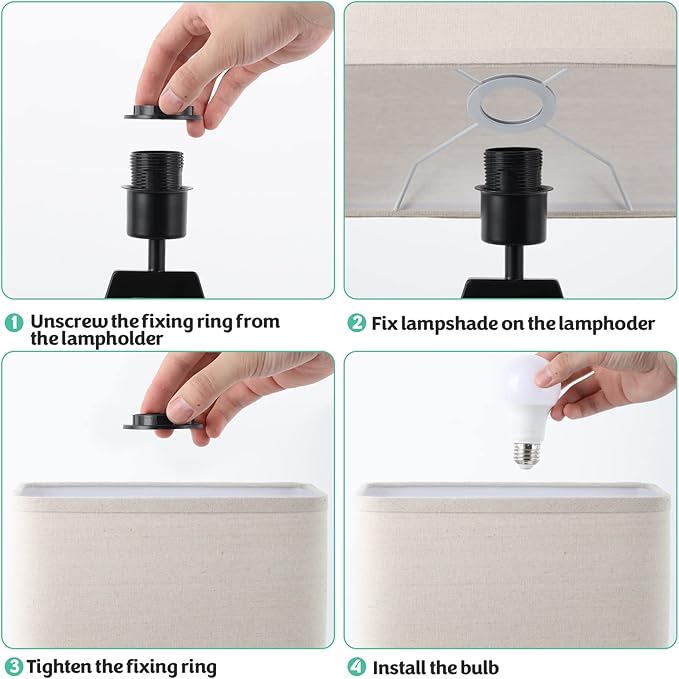 1 Unscrew the fixing ring from the lampholder

2 Fix lampshade on the lamphoder

3 Tighten the fixing ring

4 Install the bulb