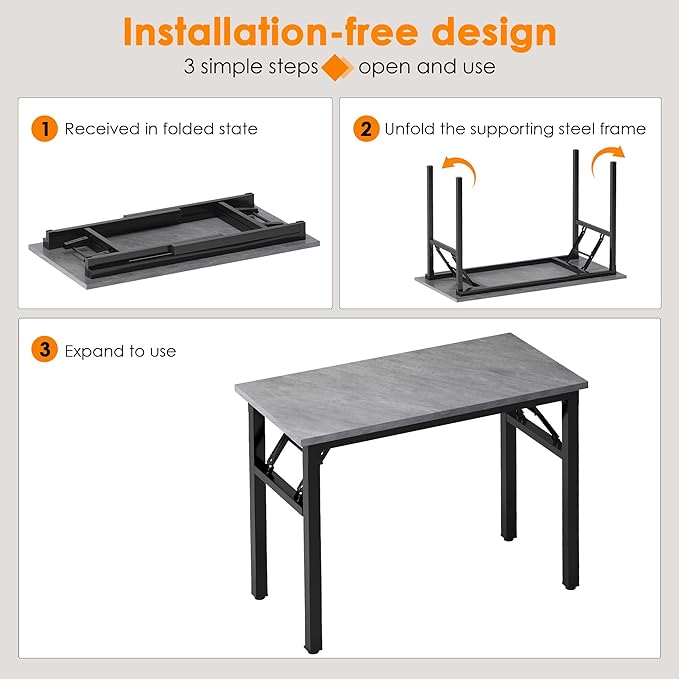 Installation-free design

3 simple steps open and use

1 Received in folded state

2 Unfold the supporting steel frame

3 Expand to use