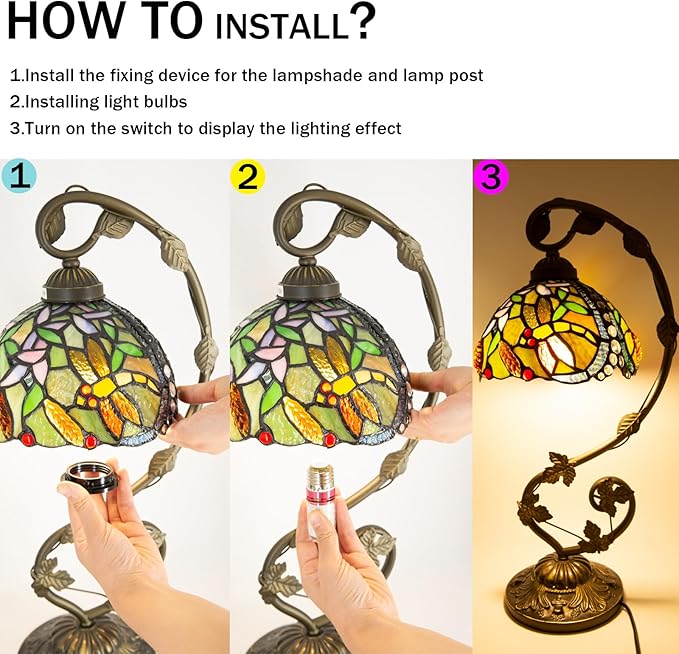 HOW TO INSTALL?

1.Install the fixing device for the lampshade and lamp post
2.Installing light bulbs
3.Turn on the switch to display the lighting effect

1

2

3