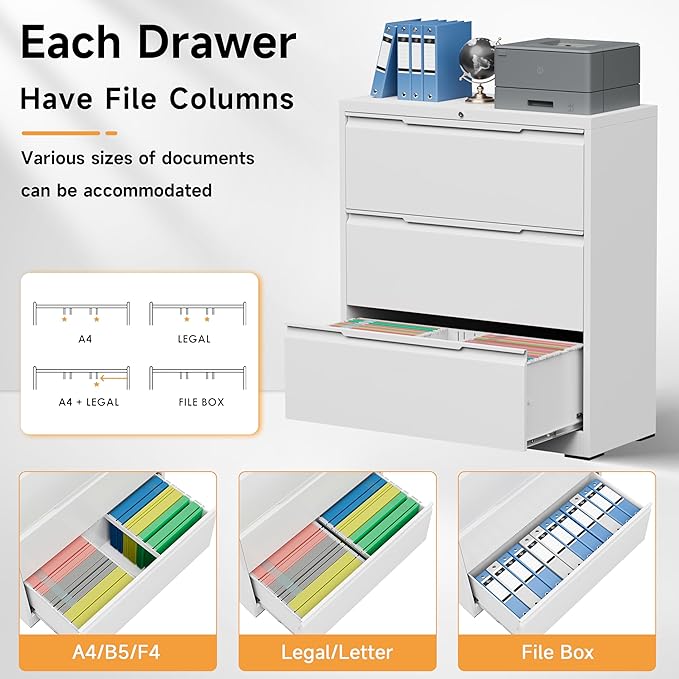 Each Drawer

Have File Columns

Various sizes of documents can be accommodated

A4

LEGAL

A4 + LEGAL

FILE BOX

A4/B5/F4

Legal/Letter

File Box