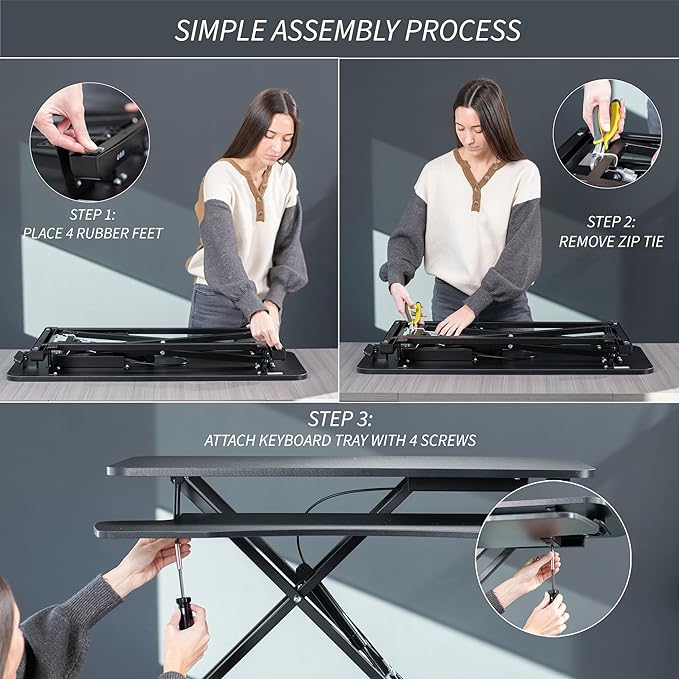 SIMPLE ASSEMBLY PROCESS

STEP 1:
PLACE 4 RUBBER FEET

STEP 2:
REMOVE ZIP TIE

STEP 3:
ATTACH KEYBOARD TRAY WITH 4 SCREWS