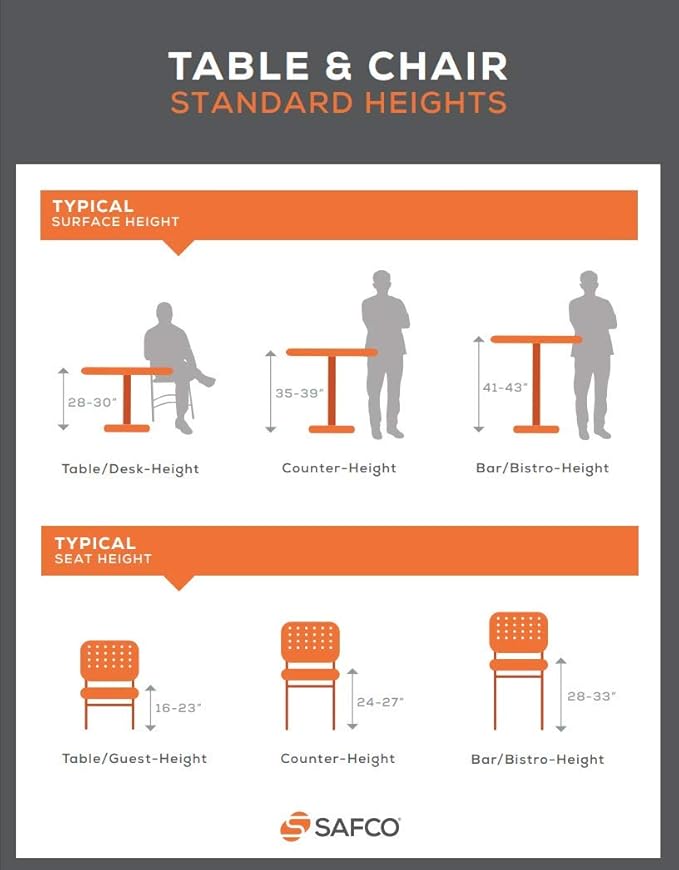 TABLE & CHAIR
STANDARD HEIGHTS

TYPICAL
SURFACE HEIGHT

28-30"
Table/Desk-Height

35-39"
Counter-Height

41-43"
Bar/Bistro-Height

TYPICAL
SEAT HEIGHT

16-23"
Table/Guest-Height

24-27"
Counter-Height

28-33"
Bar/Bistro-Height

SAFCO