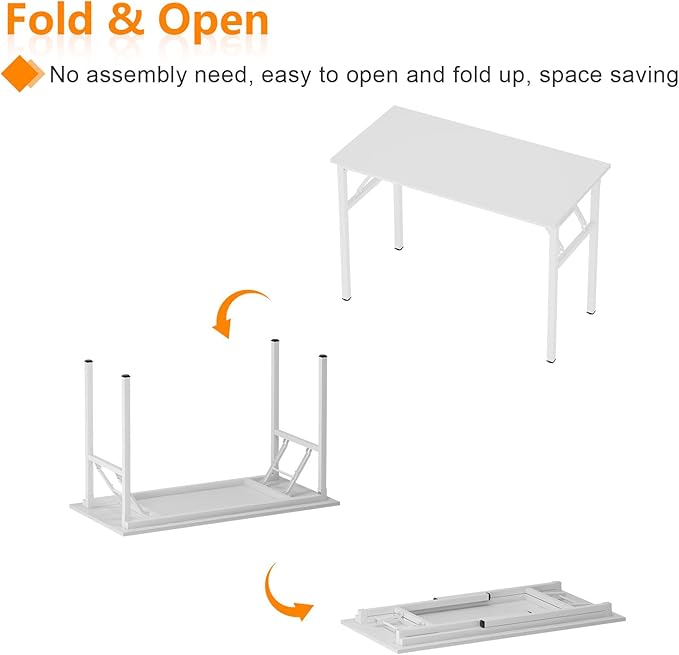 Fold & Open

No assembly need, easy to open and fold up, space saving