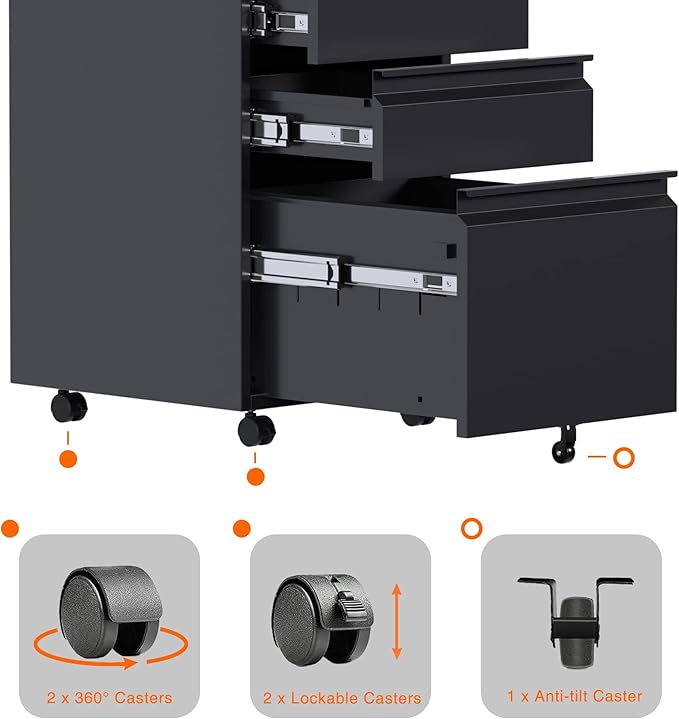 2 x 360° Casters

2 x Lockable Casters

1 x Anti-tilt Caster