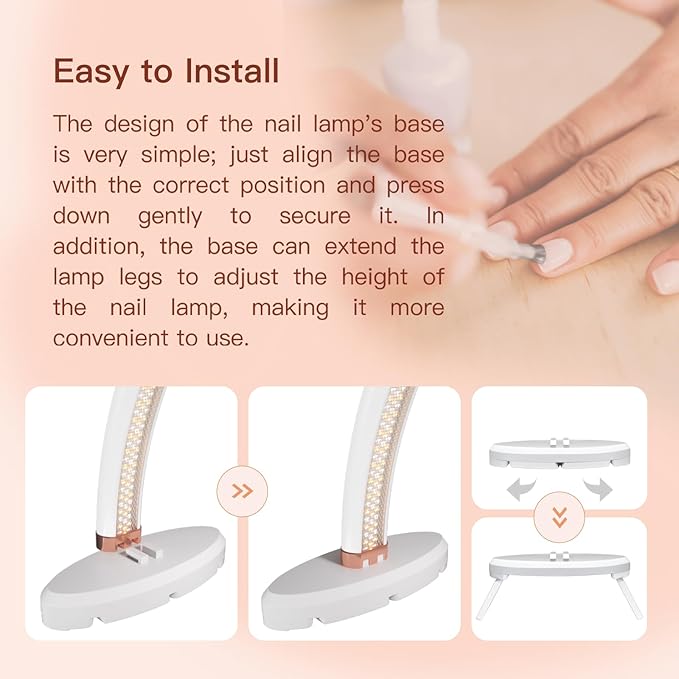 Easy to Install

The design of the nail lamp's base is very simple; just align the base with the correct position and press down gently to secure it. In addition, the base can extend the lamp legs to adjust the height of the nail lamp, making it more convenient to use.