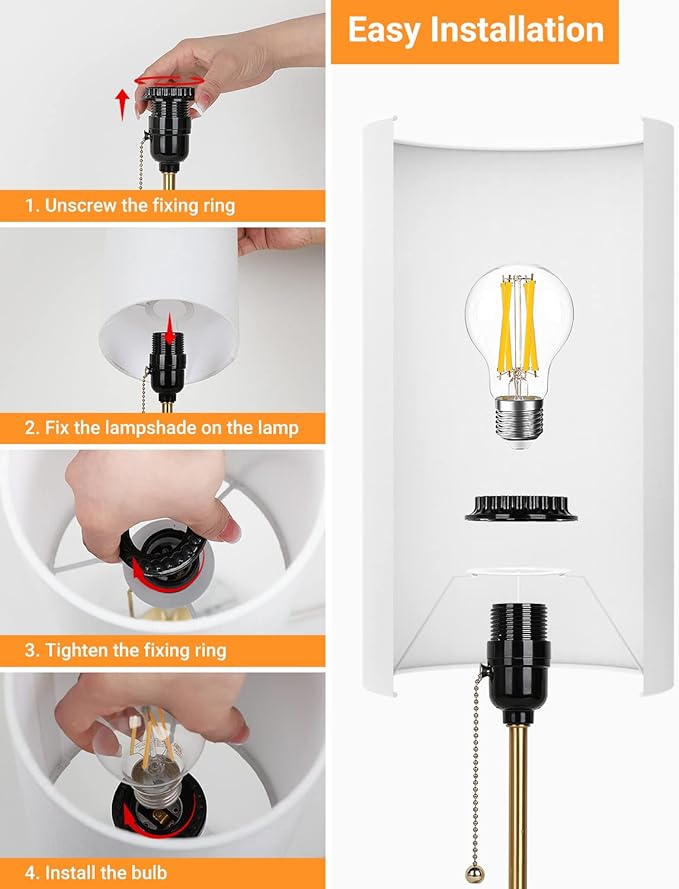 Easy Installation

1. Unscrew the fixing ring

2. Fix the lampshade on the lamp

3. Tighten the fixing ring

4. Install the bulb