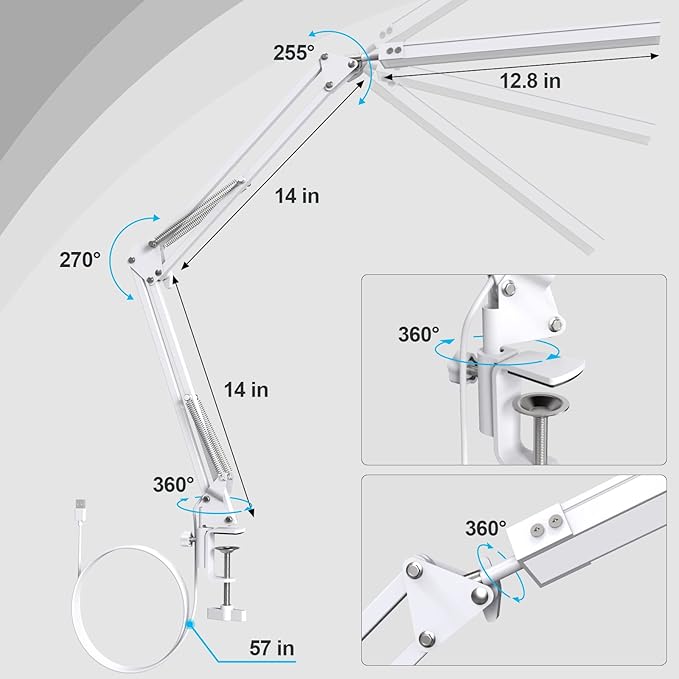 255°

12.8 in

14 in

270°

14 in

360°

57 in

360°

360°