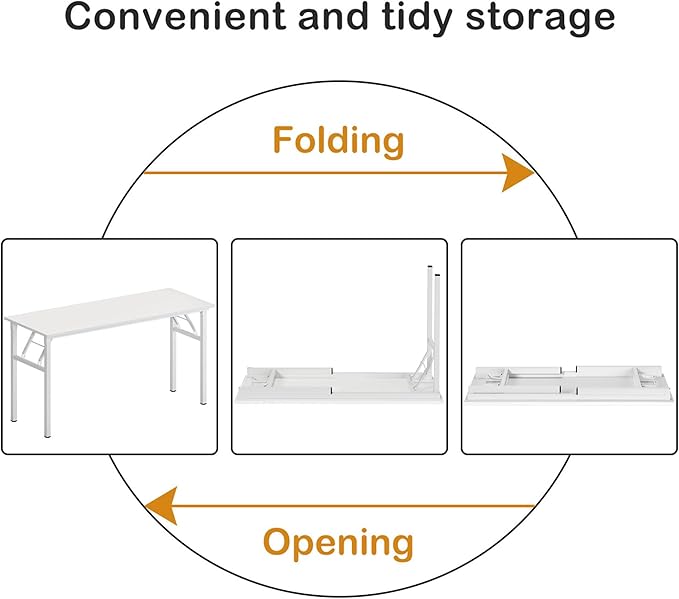 Convenient and tidy storage

Folding

Opening