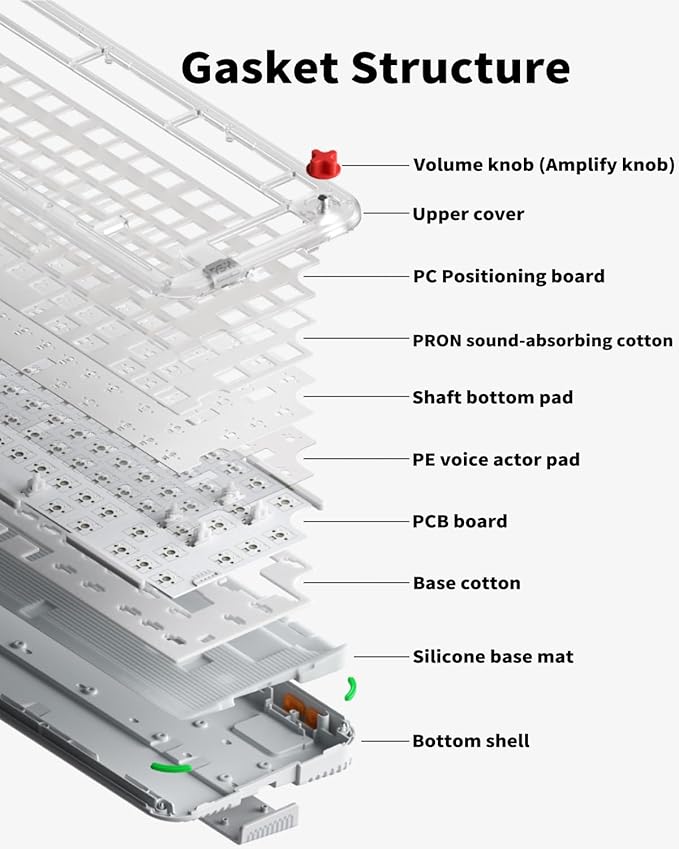 Gasket Structure

Volume knob (Amplify knob)

Upper cover

PC Positioning board

PRON sound-absorbing cotton

Shaft bottom pad

PE voice actor pad

PCB board

Base cotton

Silicone base mat

Bottom shell