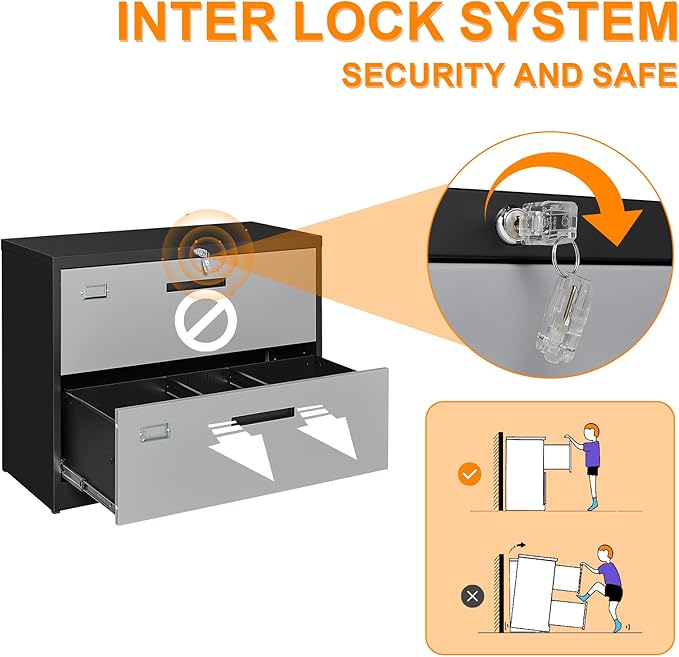 INTER LOCK SYSTEM
SECURITY AND SAFE