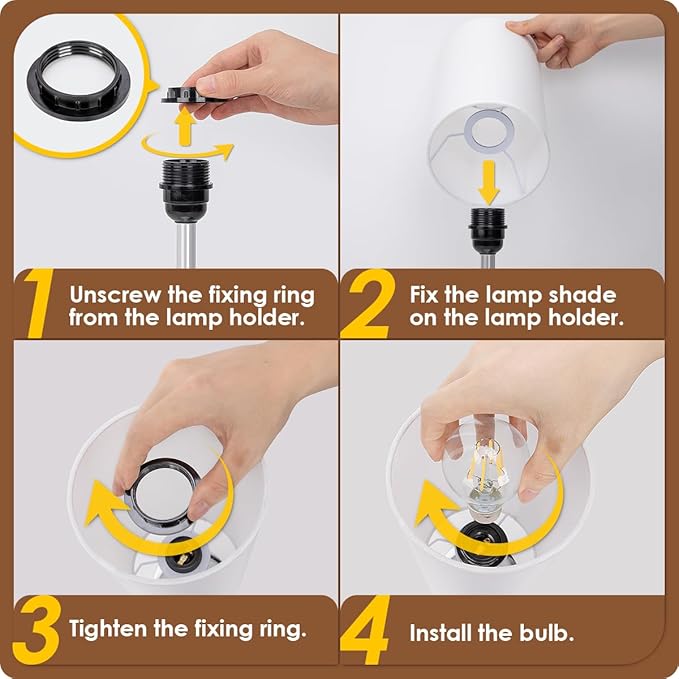 1 Unscrew the fixing ring from the lamp holder.

2 Fix the lamp shade on the lamp holder.

3 Tighten the fixing ring.

4 Install the bulb.