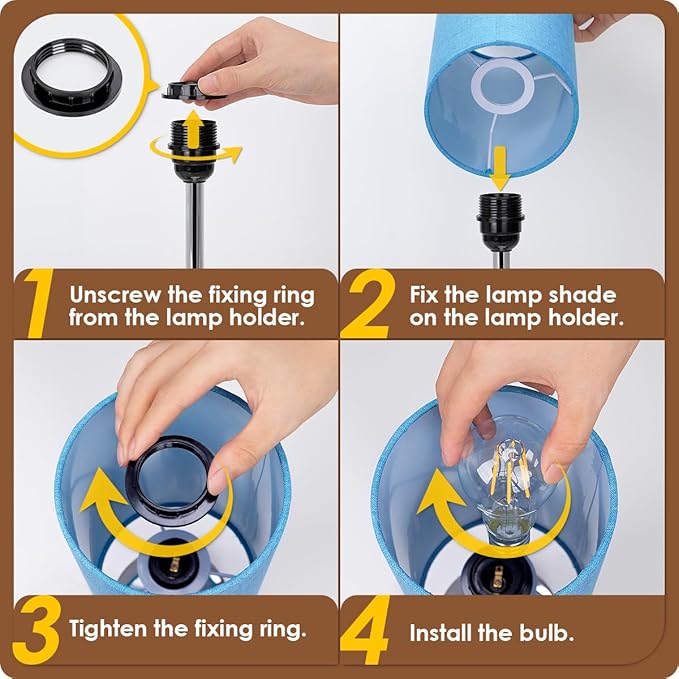 1 Unscrew the fixing ring from the lamp holder.

2 Fix the lamp shade on the lamp holder.

3 Tighten the fixing ring.

4 Install the bulb.