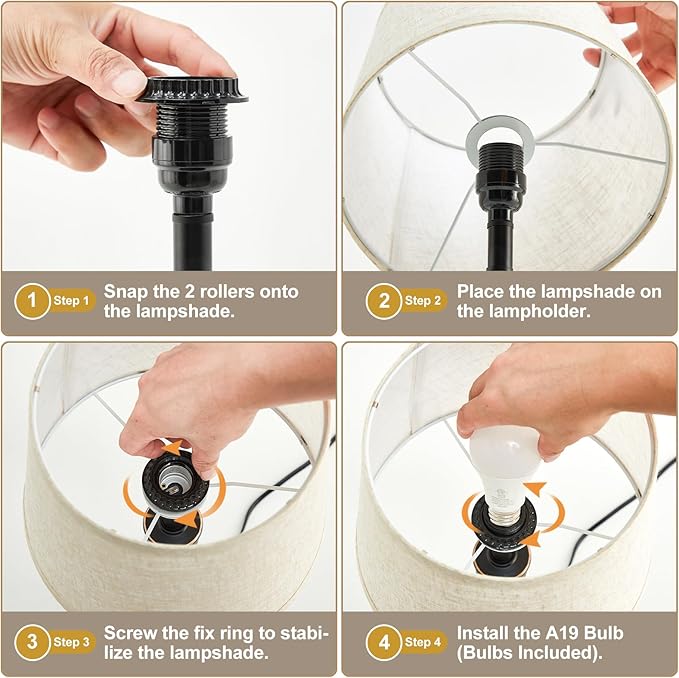 1 Step 1 Snap the 2 rollers onto the lampshade.

2 Step 2 Place the lampshade on the lampholder.

3 Step 3 Screw the fix ring to stabilize the lampshade.

4 Step 4 Install the A19 Bulb (Bulbs Included).