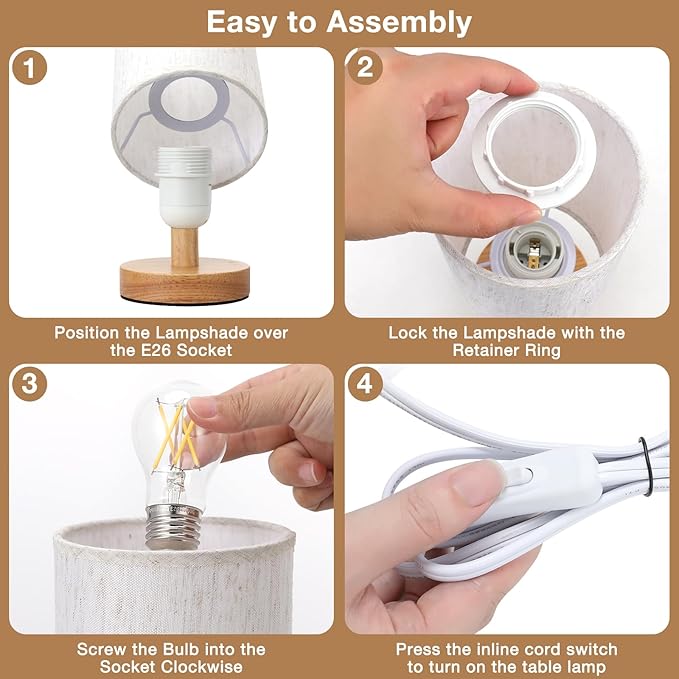 Easy to Assembly

1

Position the Lampshade over the E26 Socket

2

Lock the Lampshade with the Retainer Ring

3

Screw the Bulb into the Socket Clockwise

4

Press the inline cord switch to turn on the table lamp