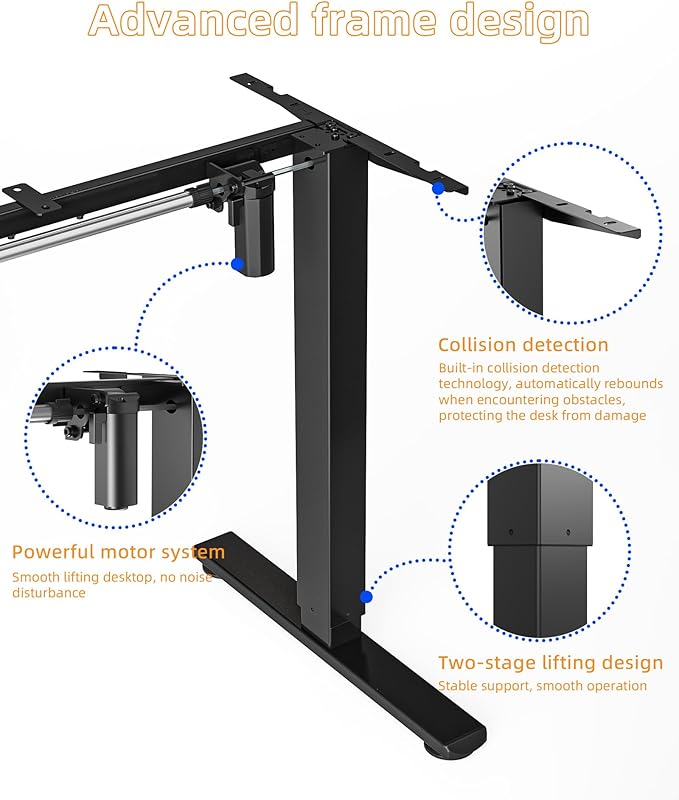 Advanced frame design

Collision detection
Built-in collision detection technology, automatically rebounds when encountering obstacles, protecting the desk from damage

Powerful motor system
Smooth lifting desktop, no noise disturbance

Two-stage lifting design
Stable support, smooth operation