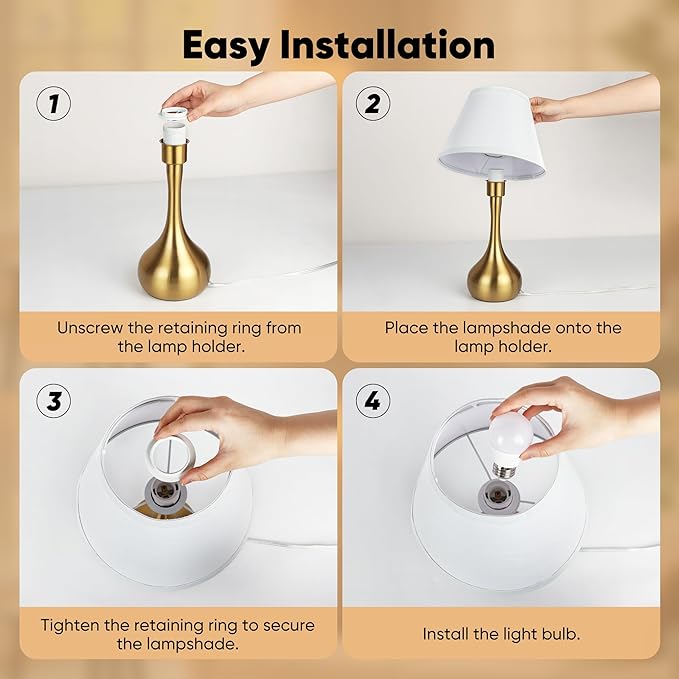 Easy Installation

1

Unscrew the retaining ring from the lamp holder.

2

Place the lampshade onto the lamp holder.

3

Tighten the retaining ring to secure the lampshade.

4

Install the light bulb.