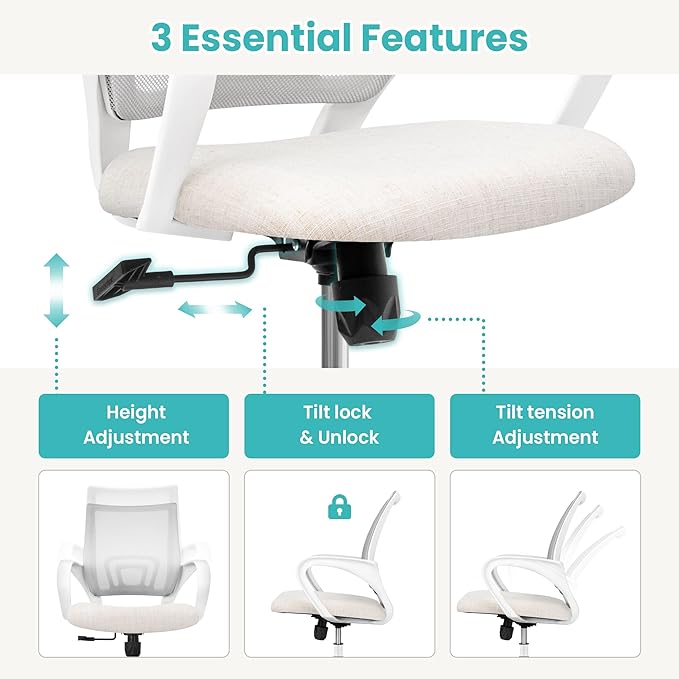 3 Essential Features

Height Adjustment

Tilt lock & Unlock

Tilt tension Adjustment