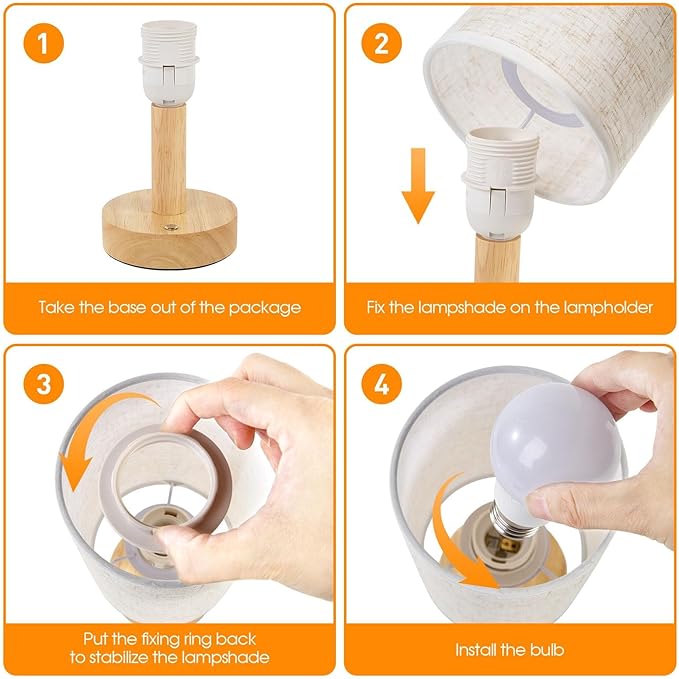 1

Take the base out of the package

2

Fix the lampshade on the lampholder

3

Put the fixing ring back to stabilize the lampshade

4

Install the bulb