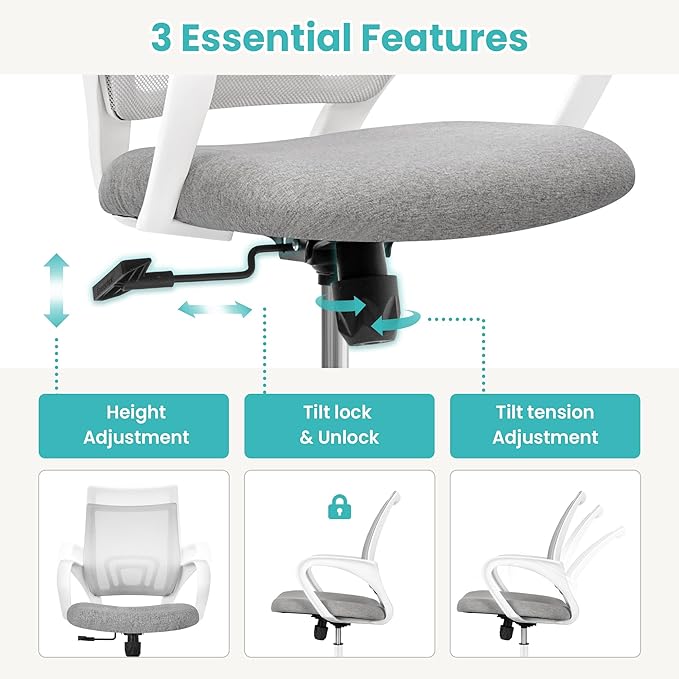 3 Essential Features

Height Adjustment

Tilt lock & Unlock

Tilt tension Adjustment